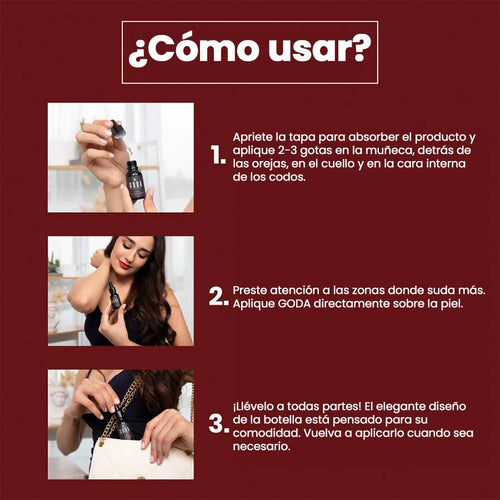 ¿Cómo usar?

GODA

1. Apriete la tapa para absorber el producto y aplique 2-3 gotas en la muñeca, detrás de las orejas, en el cuello y en la cara interna de los codos.

2. Preste atención a las zonas donde suda más. Aplique GODA directamente sobre la piel.

3. ¡Llévelo a todas partes! El elegante diseño de la botella está pensado para su comodidad. Vuelva a aplicarlo cuando sea necesario.